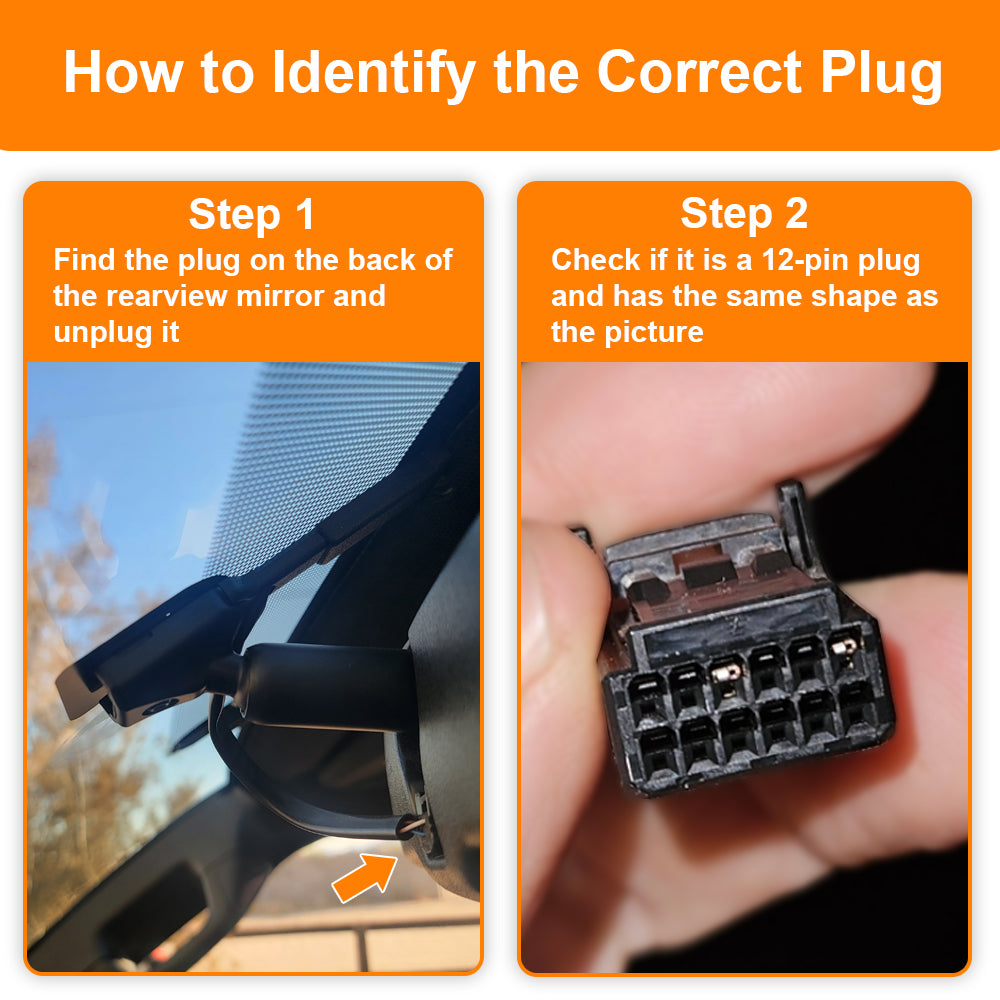 How to Identify the Correct Plug

Step 1
Find the plug on the back of the rearview mirror and unplug it

Step 2
Check if it is a 12-pin plug and has the same shape as the picture