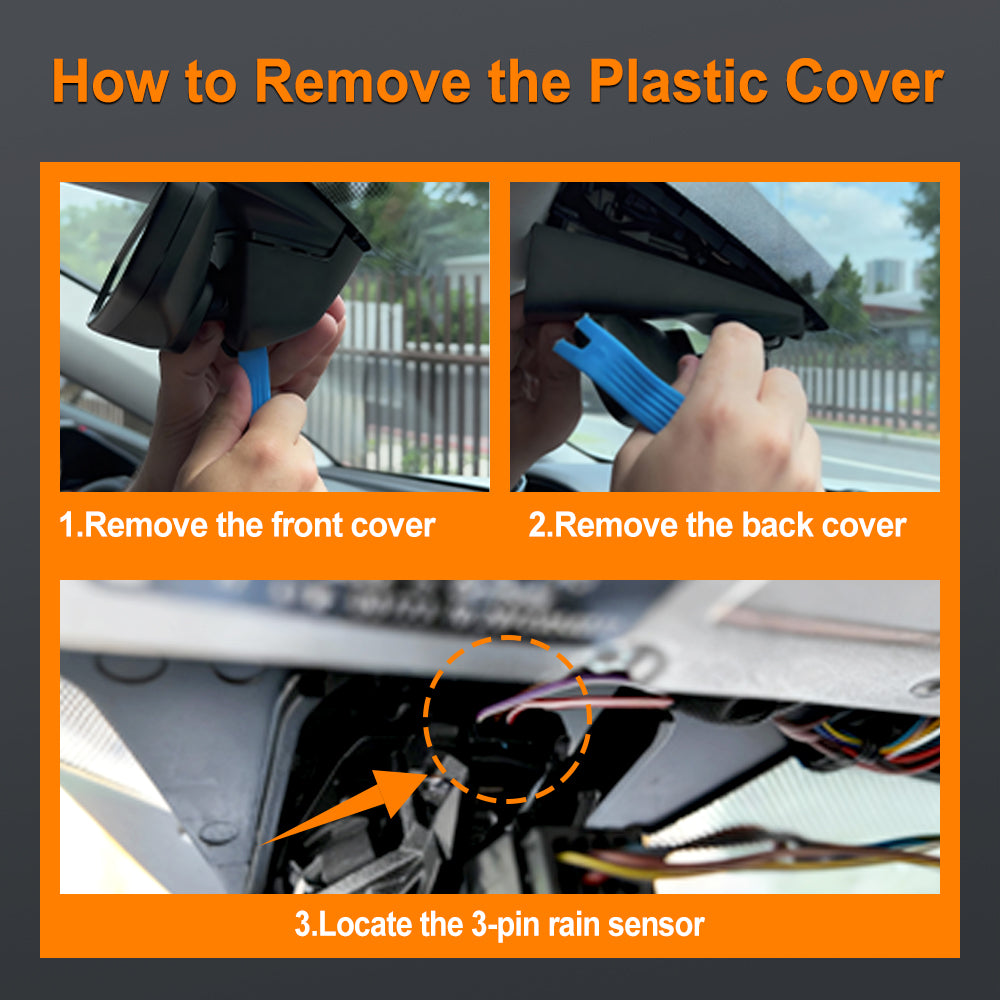 How to Remove the Plastic Cover

1.Remove the front cover

2.Remove the back cover

3.Locate the 3-pin rain sensor