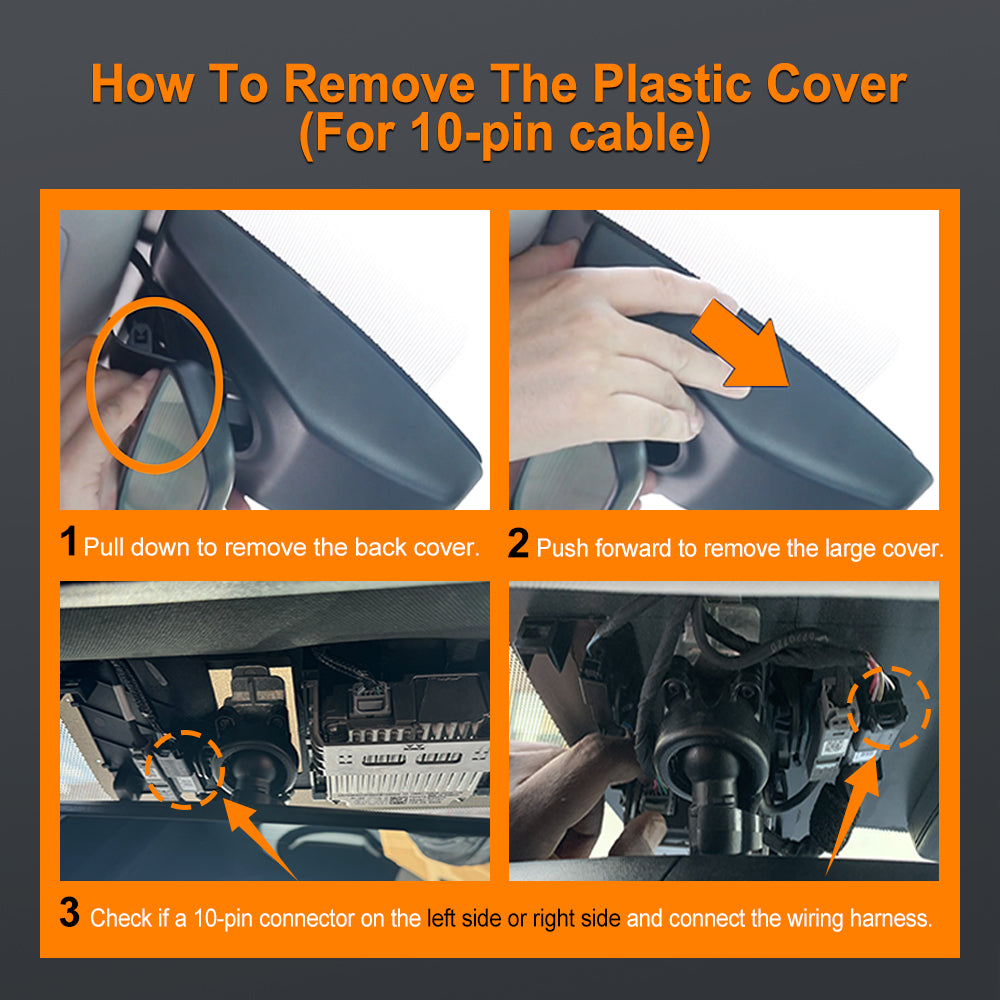 How To Remove The Plastic Cover
(For 10-pin cable)

1 Pull down to remove the back cover.

2 Push forward to remove the large cover.

3 Check if a 10-pin connector on the left side or right side and connect the wiring harness.