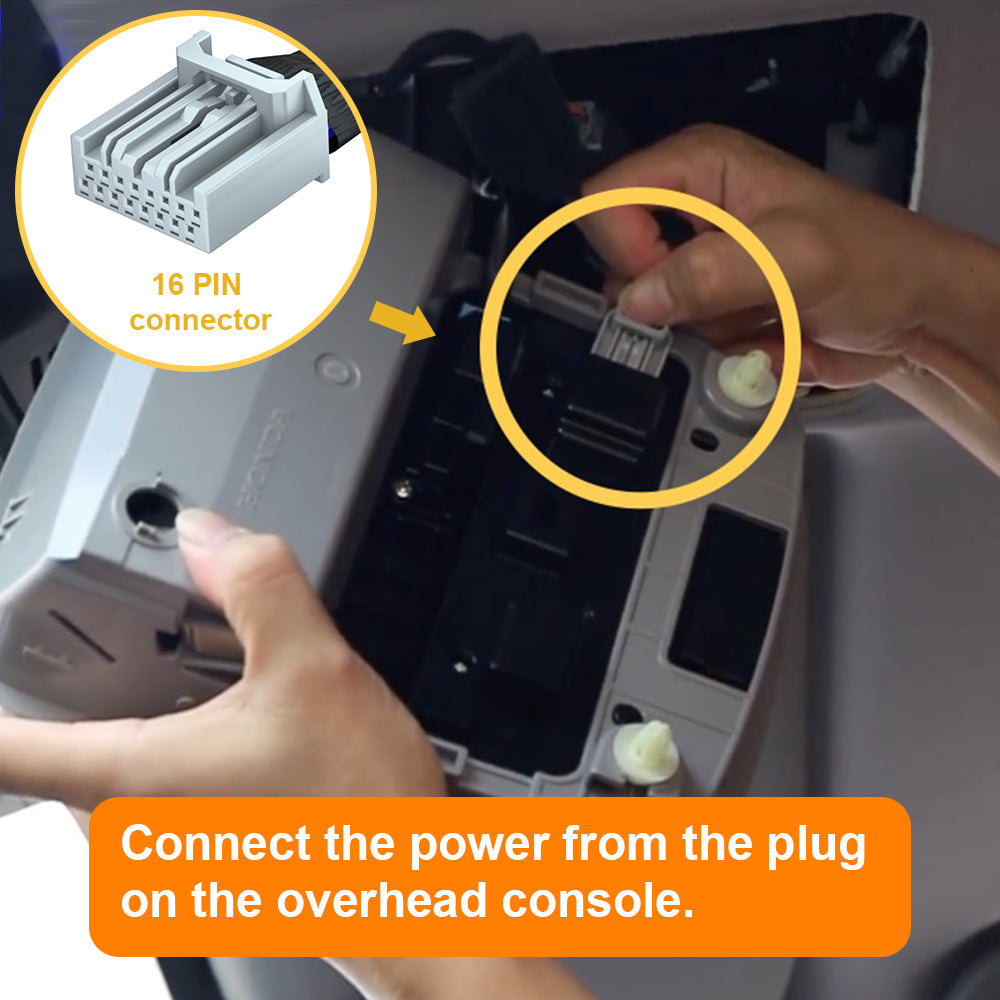 16 PIN
connector

Connect the power from the plug on the overhead console.