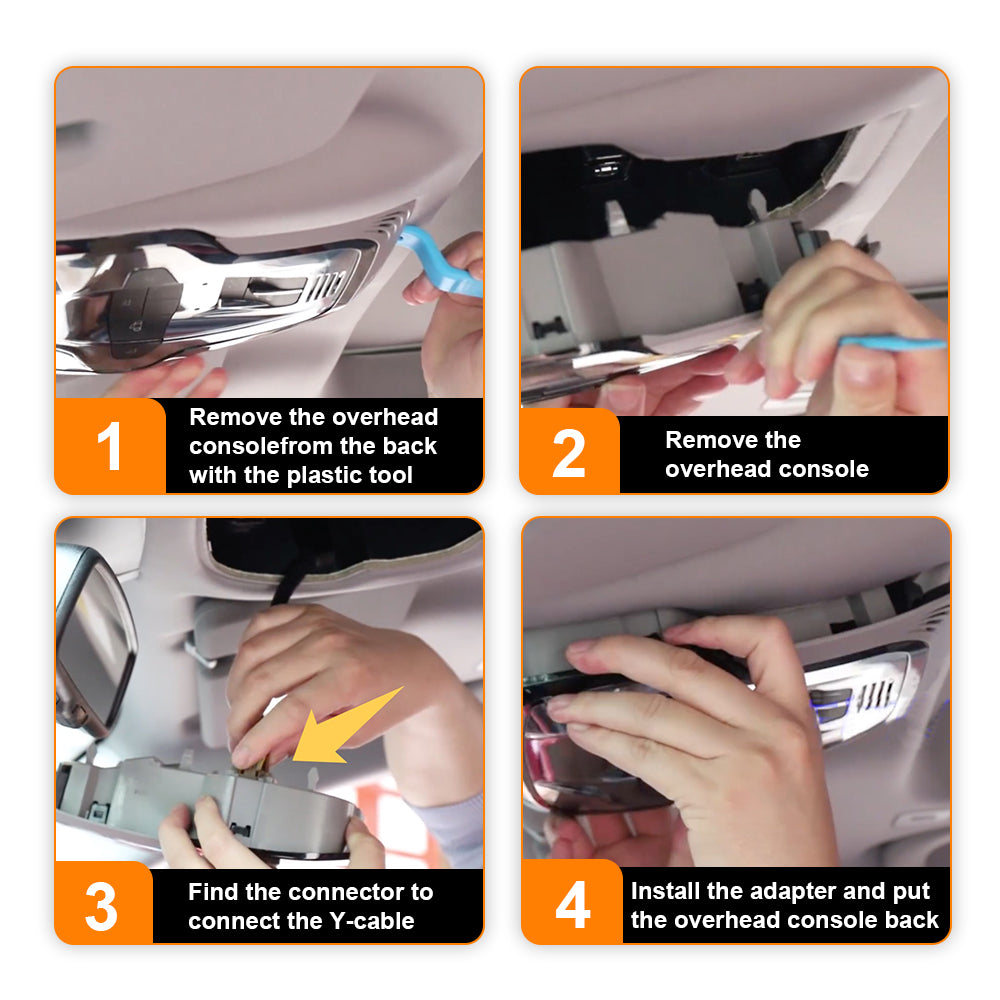 1
Remove the overhead consolefrom the back with the plastic tool

2
Remove the overhead console

3
Find the connector to connect the Y-cable

4
Install the adapter and put the overhead console back