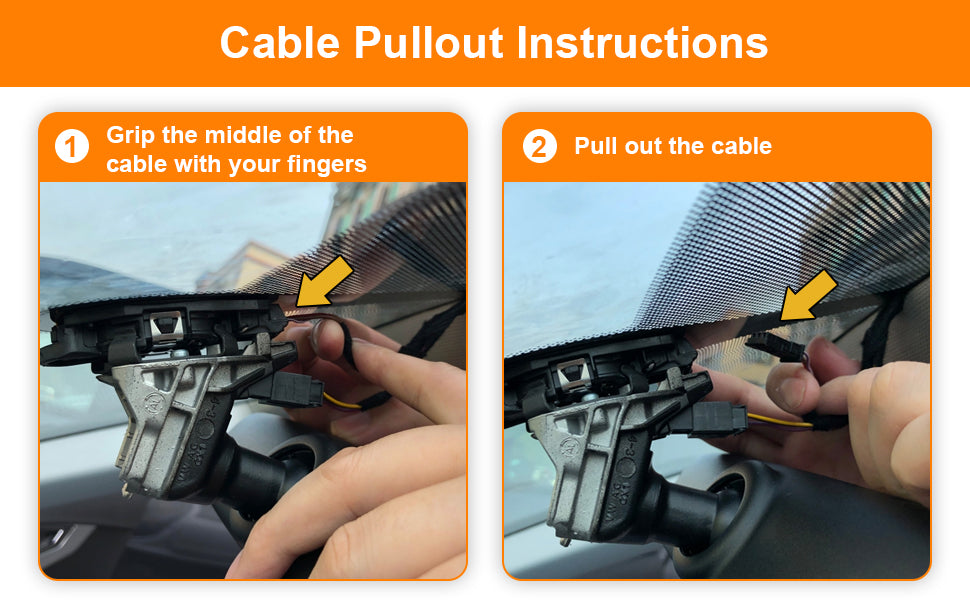 Cable Pullout Instructions

1 Grip the middle of the cable with your fingers

2 Pull out the cable