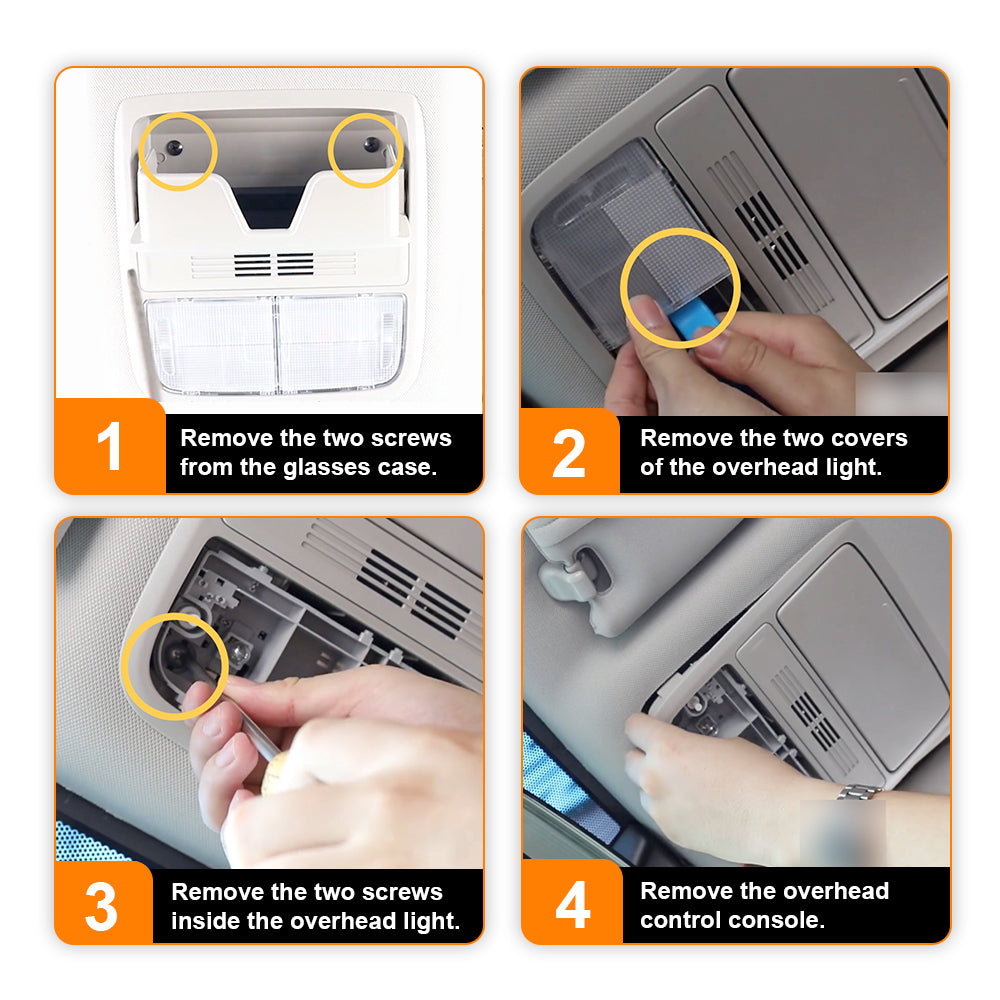 1
Remove the two screws from the glasses case.

2
Remove the two covers of the overhead light.

3
Remove the two screws inside the overhead light.

4
Remove the overhead control console.