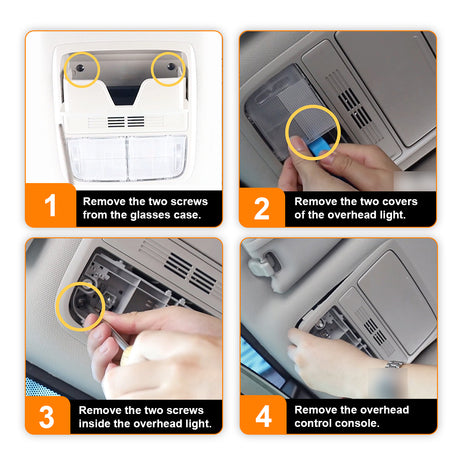 1
Remove the two screws from the glasses case.

2
Remove the two covers of the overhead light.

3
Remove the two screws inside the overhead light.

4
Remove the overhead control console.