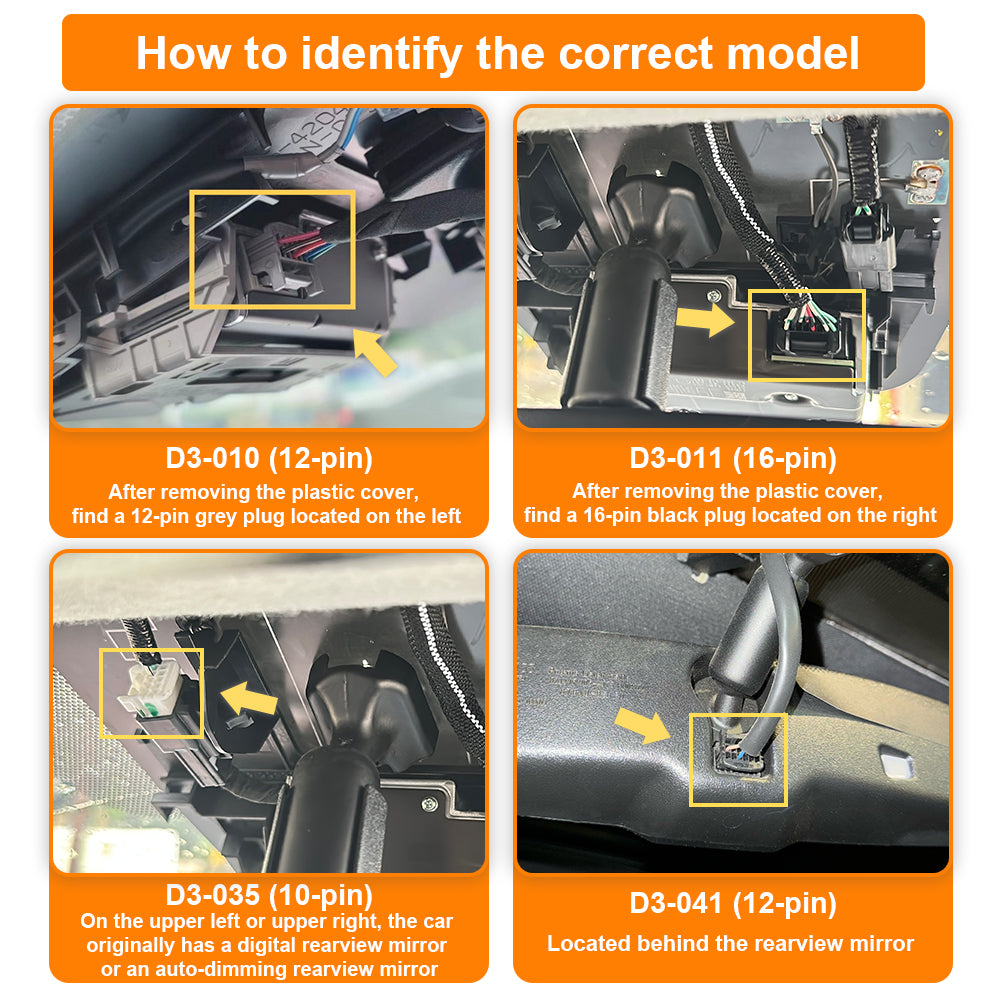 How to identify the correct model

D3-010 (12-pin)
After removing the plastic cover, find a 12-pin grey plug located on the left

D3-011 (16-pin)
After removing the plastic cover, find a 16-pin black plug located on the right

D3-035 (10-pin)
On the upper left or upper right, the car originally has a digital rearview mirror or an auto-dimming rearview mirror

D3-041 (12-pin)
Located behind the rearview mirror